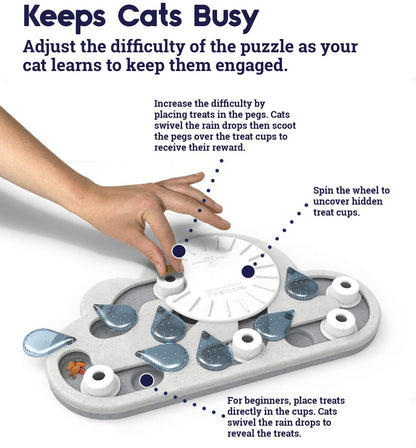 Keeps Cats Busy

Adjust the difficulty of the puzzle as your cat learns to keep them engaged.

Increase the difficulty by placing treats in the pegs. Cats swivel the rain drops then scoot the pegs over the treat cups to receive their reward.

Spin the wheel to uncover hidden treat cups.

For beginners, place treats directly in the cups. Cats swivel the rain drops to reveal the treats.