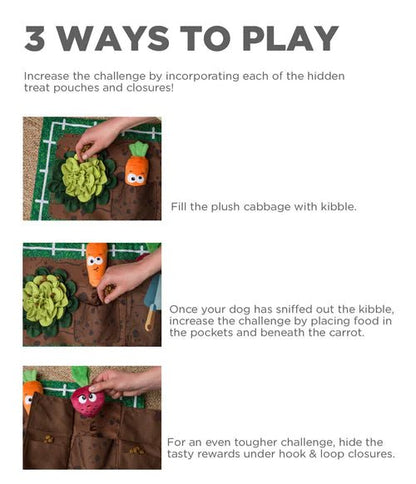 3 WAYS TO PLAY

Increase the challenge by incorporating each of the hidden treat pouches and closures!

Fill the plush cabbage with kibble.

Once your dog has sniffed out the kibble, increase the challenge by placing food in the pockets and beneath the carrot.

For an even tougher challenge, hide the tasty rewards under hook & loop closures.