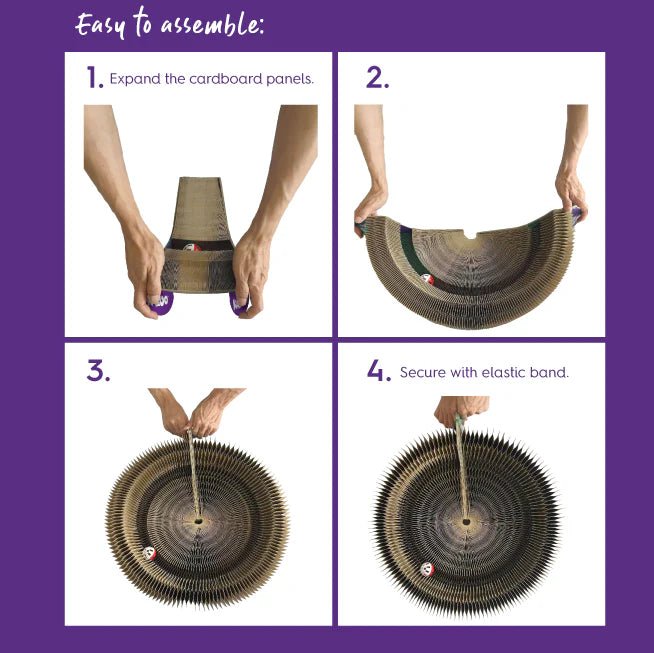 Easy to assemble:

1. Expand the cardboard panels.

2.

3.

4. Secure with elastic band.