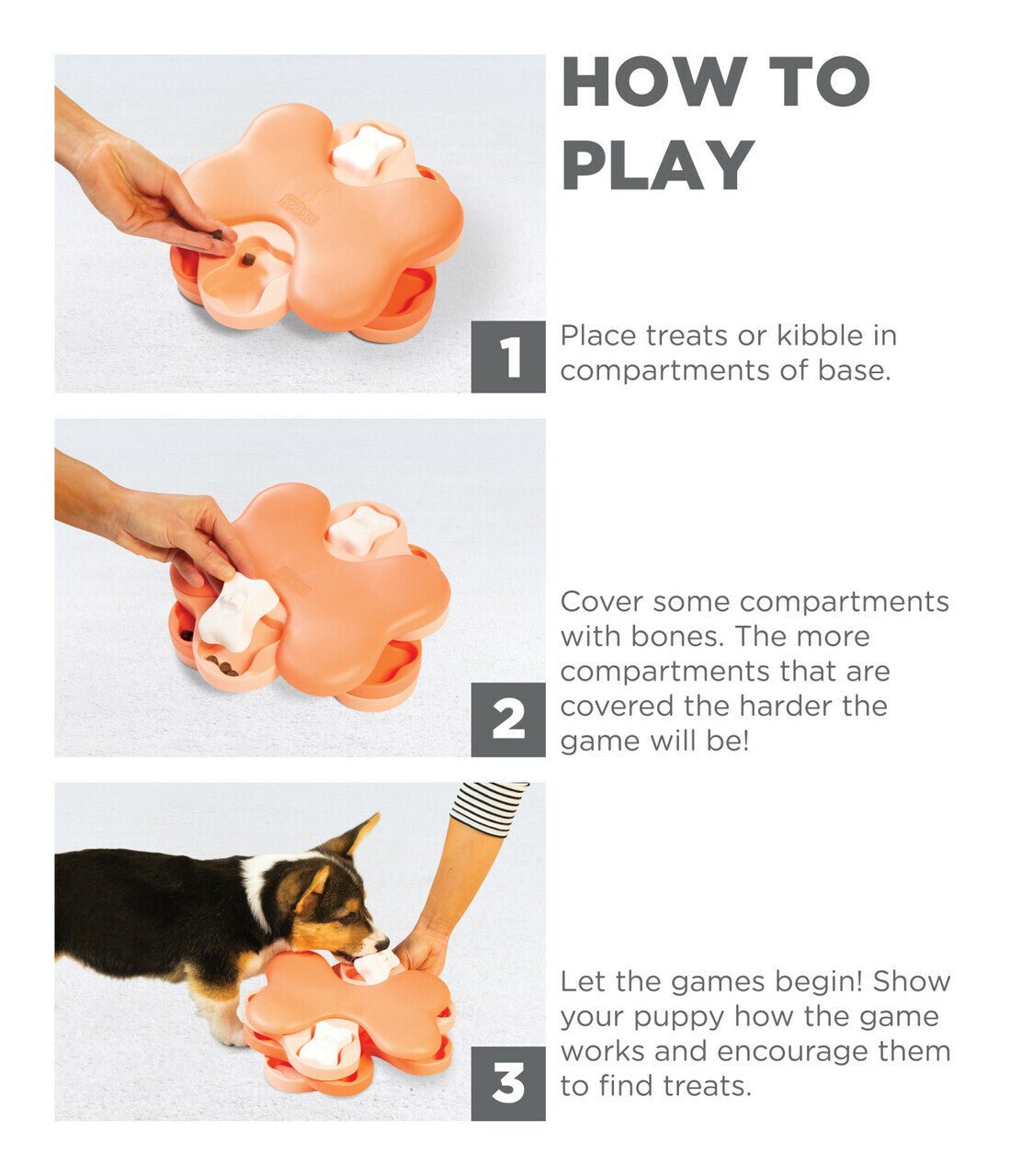 HOW TO PLAY

1

Place treats or kibble in compartments of base.

2

Cover some compartments with bones. The more compartments that are covered the harder the game will be!

3

Let the games begin! Show your puppy how the game works and encourage them to find treats.