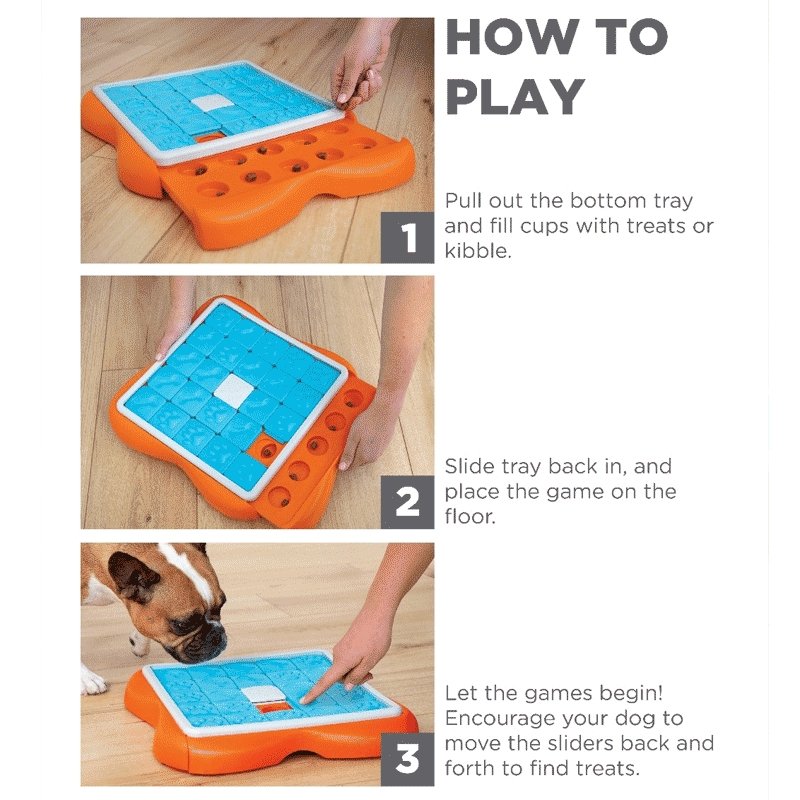 HOW TO PLAY

1

Pull out the bottom tray and fill cups with treats or kibble.

2

Slide tray back in, and place the game on the floor.

3

Let the games begin! Encourage your dog to move the sliders back and forth to find treats.